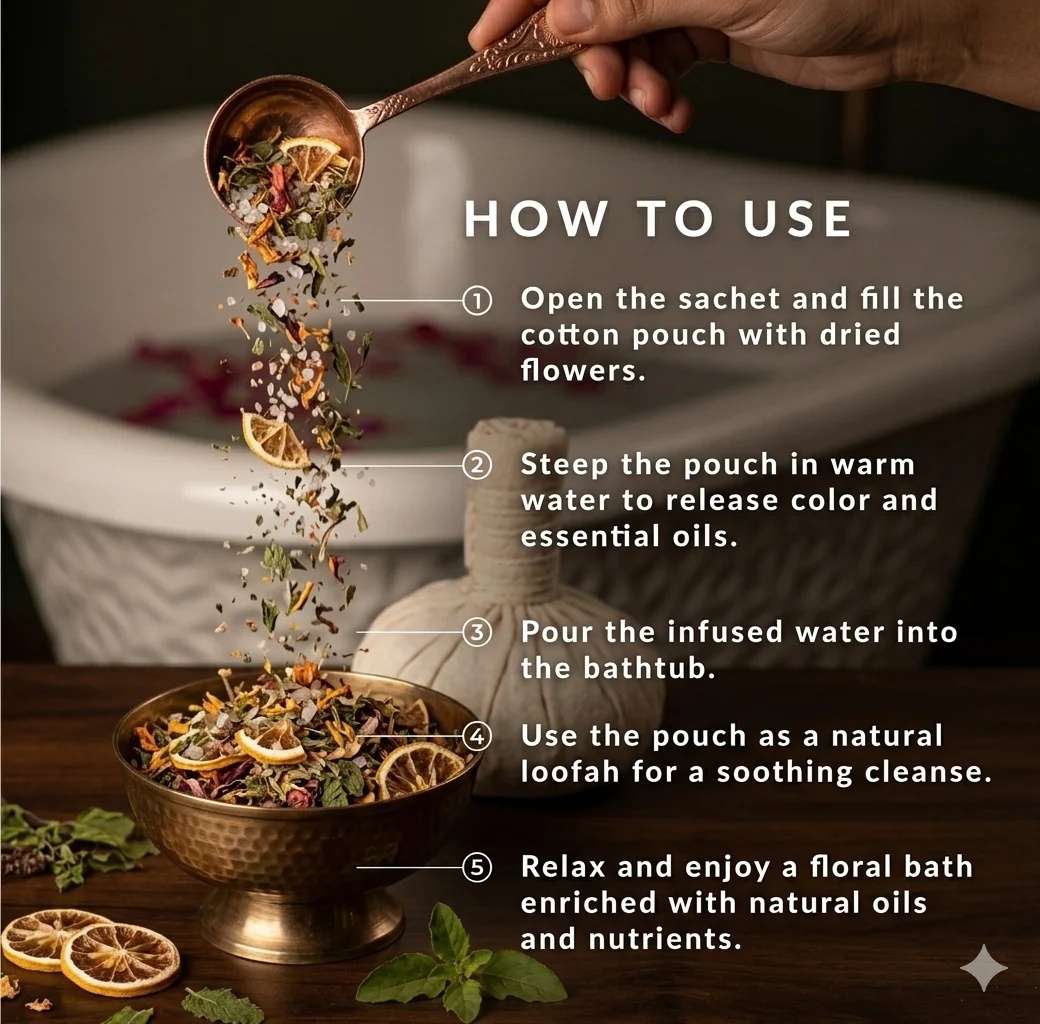 HOW TO USE

① Open the sachet and fill the cotton pouch with dried flowers.

② Steep the pouch in warm water to release color and essential oils.

③ Pour the infused water into the bathtub.

④ Use the pouch as a natural loofah for a soothing cleanse.

⑤ Relax and enjoy a floral bath enriched with natural oils and nutrients.